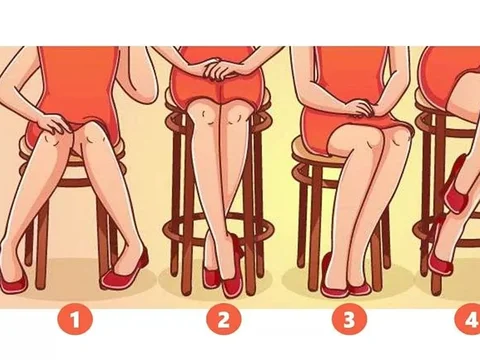 1
2
3
4